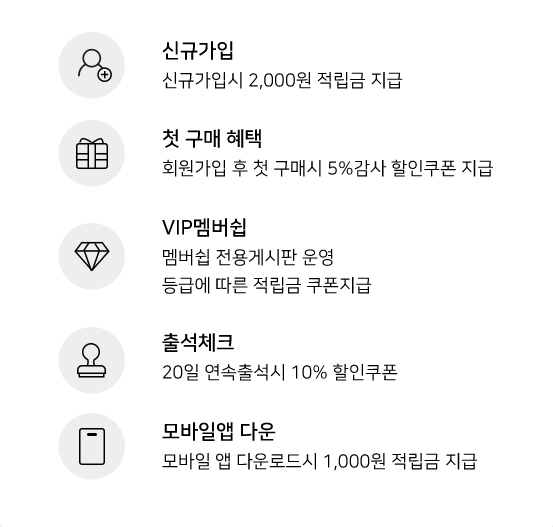 신규가입
신규가입시 2,000원 적립금 지급

첫 구매 혜택
회원가입 후 첫 구매시 5%감사 할인쿠폰 지급

VIP멤버쉽
멤버쉽 전용게시판 운영
등급에 따른 적립금 쿠폰지급

출석체크
20일 연속출석시 10% 할인쿠폰

모바일앱 다운
모바일 앱 다운로드시 1,000원 적립금 지급